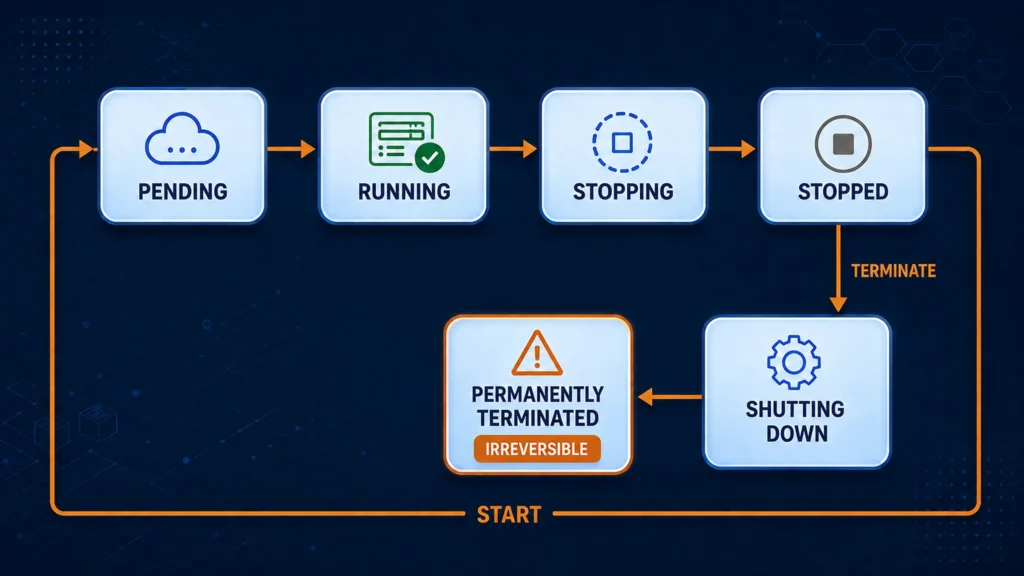 PENDING

RUNNING

STOPPING

STOPPED

TERMINATE

SHUTTING DOWN

PERMANENTLY TERMINATED

IRREVERSIBLE

START